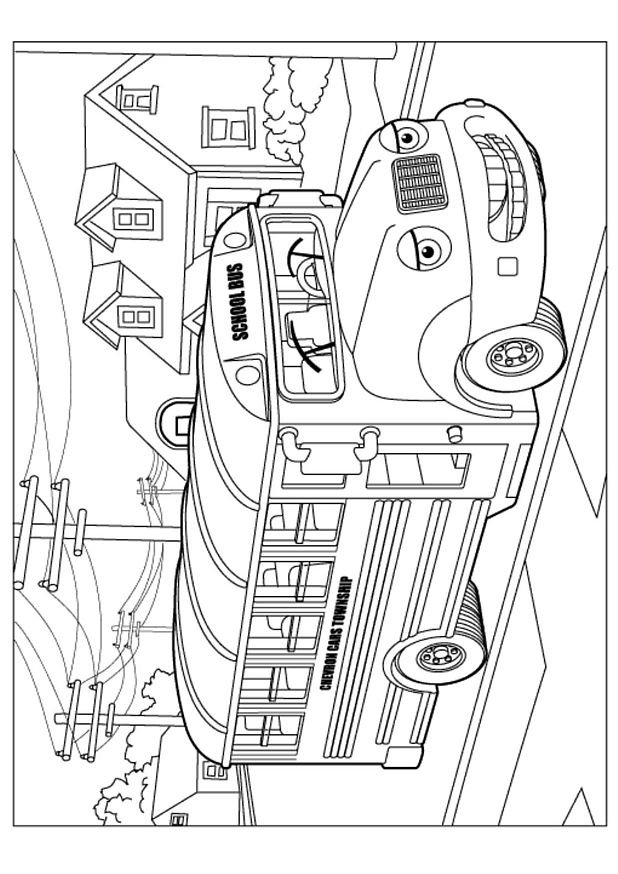 SCHOOL BUS

CHEVRON CARS TOWNSHIP