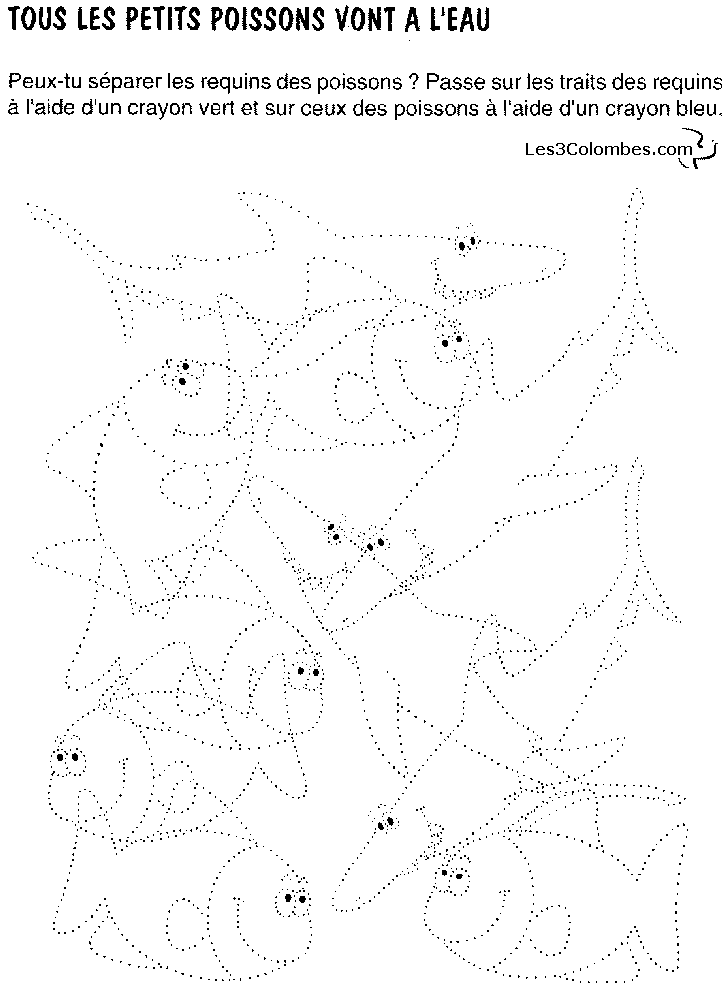 TOUS LES PETITS POISSONS VONT A L'EAU

Peux-tu séparer les requins des poissons ? Passe sur les traits des requins à l'aide d'un crayon vert et sur ceux des poissons à l'aide d'un crayon bleu.

Les3Colombes.com